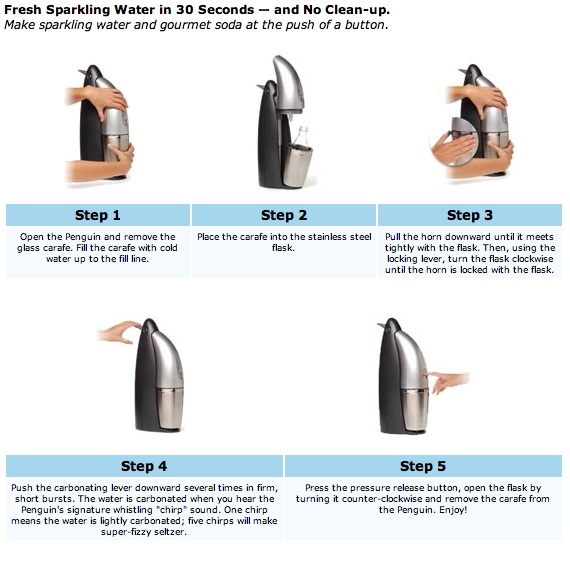 Fresh Sparkling Water in 30 Seconds — and No Clean-up.
Make sparkling water and gourmet soda at the push of a button.

| Step 1 | Step 2 | Step 3 |
|---|---|---|
| Open the Penguin and remove the glass carafe. Fill the carafe with cold water up to the fill line. | Place the carafe into the stainless steel flask. | Pull the horn downward until it meets tightly with the flask. Then, using the locking lever, turn the flask clockwise until the horn is locked with the flask. |

| Step 4 | Step 5 |
|---|---|
| Push the carbonating lever downward several times in firm, short bursts. The water is carbonated when you hear the Penguin's signature whistling "chirp" sound. One chirp means the water is lightly carbonated; five chirps will make super-fizzy seltzer. | Press the pressure release button, open the flask by turning it counter-clockwise and remove the carafe from the Penguin. Enjoy! |